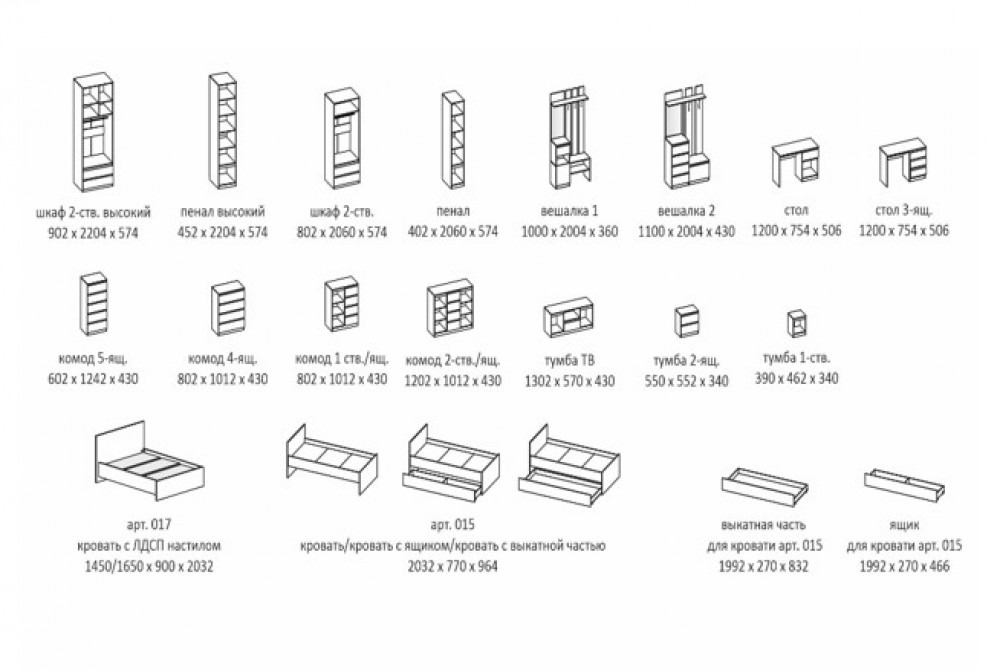 шкаф 2-ств. высокий
902 x 2204 x 574

пенал высокий
452 x 2204 x 574

шкаф 2-ств.
802 x 2060 x 574

пенал
402 x 2060 x 574

вешалка 1
1000 x 2004 x 360

вешалка 2
1100 x 2004 x 430

стол
1200 x 754 x 506

стол 3-ящ.
1200 x 754 x 506

комод 5-ящ.
602 x 1242 x 430

комод 4-ящ.
802 x 1012 x 430

комод 1 ств./ящ.
802 x 1012 x 430

комод 2-ств./ящ.
1202 x 1012 x 430

тумба ТВ
1302 x 570 x 430

тумба 2-ящ.
550 x 552 x 340

тумба 1-ств.
390 x 462 x 340

арт. 017
кровать с ЛДСП настилом
1450/1650 x 900 x 2032

арт. 015
кровать/кровать с ящиком/кровать с выкатной частью
2032 x 770 x 964

выкатная часть
для кровати арт. 015
1992 x 270 x 832

ящик
для кровати арт. 015
1992 x 270 x 466